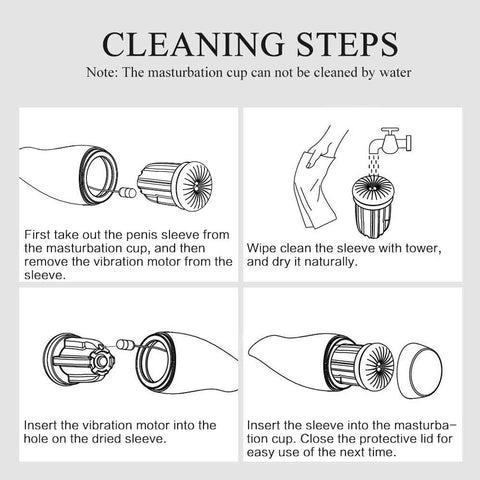 CLEANING STEPS

Note: The masturbation cup can not be cleaned by water

First take out the penis sleeve from the masturbation cup, and then remove the vibration motor from the sleeve.

Wipe clean the sleeve with tower, and dry it naturally.

Insert the vibration motor into the hole on the dried sleeve.

Insert the sleeve into the masturbation cup. Close the protective lid for easy use of the next time.